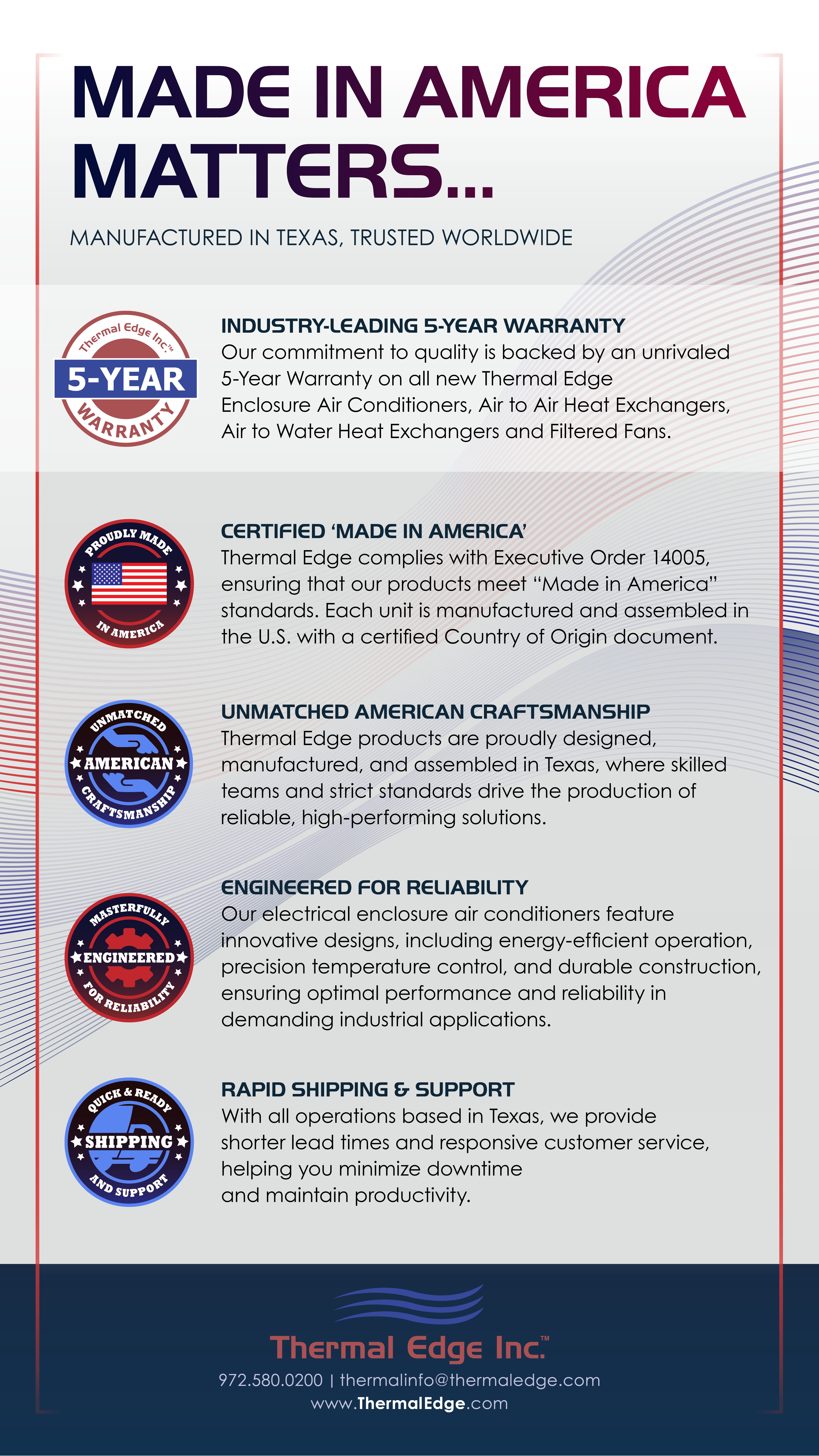 MADE IN AMERICA MATTERS...

MANUFACTURED IN TEXAS, TRUSTED WORLDWIDE

Thermal Edge Inc.™
5-YEAR
WARRANTY

INDUSTRY-LEADING 5-YEAR WARRANTY
Our commitment to quality is backed by an unrivaled 5-Year Warranty on all new Thermal Edge Enclosure Air Conditioners, Air to Air Heat Exchangers, Air to Water Heat Exchangers and Filtered Fans.

PROUDLY MADE
IN AMERICA

CERTIFIED 'MADE IN AMERICA'
Thermal Edge complies with Executive Order 14005, ensuring that our products meet "Made in America" standards. Each unit is manufactured and assembled in the U.S. with a certified Country of Origin document.

UNMATCHED
AMERICAN
CRAFTSMANSHIP

UNMATCHED AMERICAN CRAFTSMANSHIP
Thermal Edge products are proudly designed, manufactured, and assembled in Texas, where skilled teams and strict standards drive the production of reliable, high-performing solutions.

MASTERFULLY
ENGINEERED
FOR RELIABILITY

ENGINEERED FOR RELIABILITY
Our electrical enclosure air conditioners feature innovative designs, including energy-efficient operation, precision temperature control, and durable construction, ensuring optimal performance and reliability in demanding industrial applications.

QUICK & READY
SHIPPING
AND SUPPORT

RAPID SHIPPING & SUPPORT
With all operations based in Texas, we provide shorter lead times and responsive customer service, helping you minimize downtime and maintain productivity.

Thermal Edge Inc.™
972.580.0200 | thermalinfo@thermaledge.com
www.ThermalEdge.com